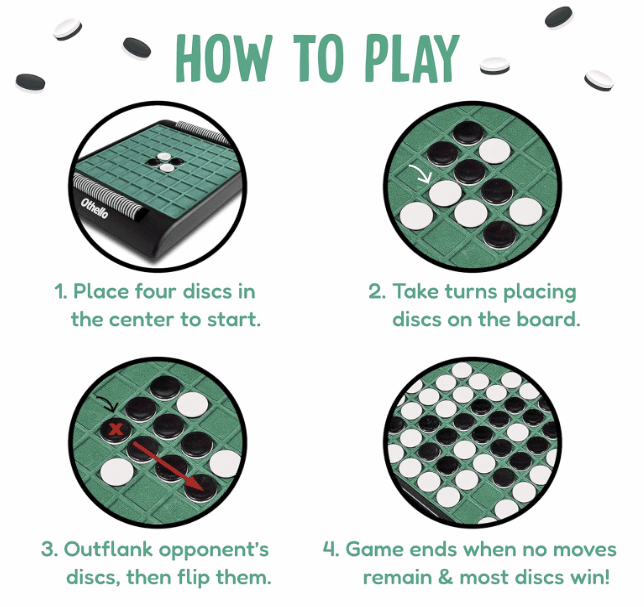 HOW TO PLAY

Othello

1. Place four discs in the center to start.

2. Take turns placing discs on the board.

3. Outflank opponent's discs, then flip them.

4. Game ends when no moves remain & most discs win!